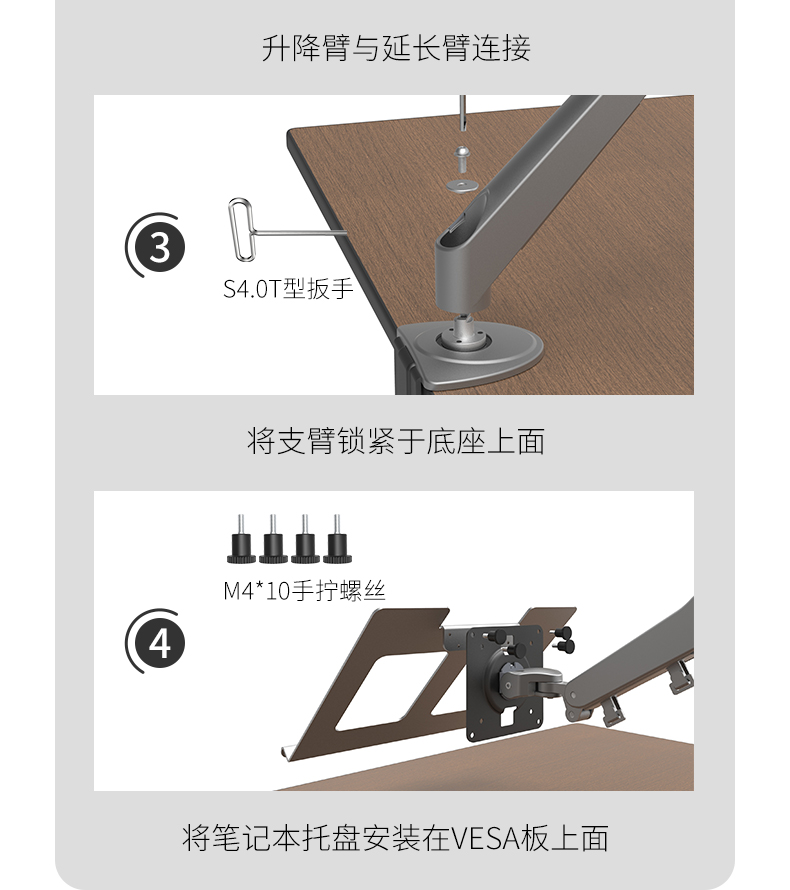 升降臂与延长臂连接

3

S4.0T型扳手

将支臂锁紧于底座上面

M4*10手拧螺丝

4

将笔记本托盘安装在VESA板上面