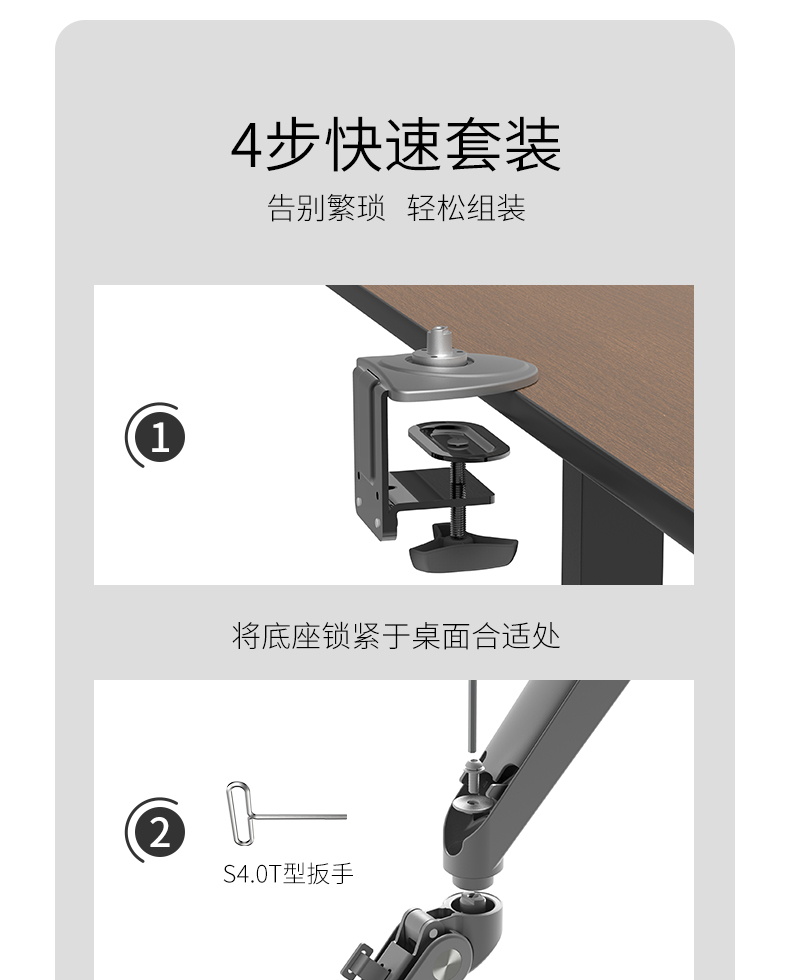 4步快速套装

告别繁琐 轻松组装

1

将底座锁紧于桌面合适处

2

S4.0T型扳手