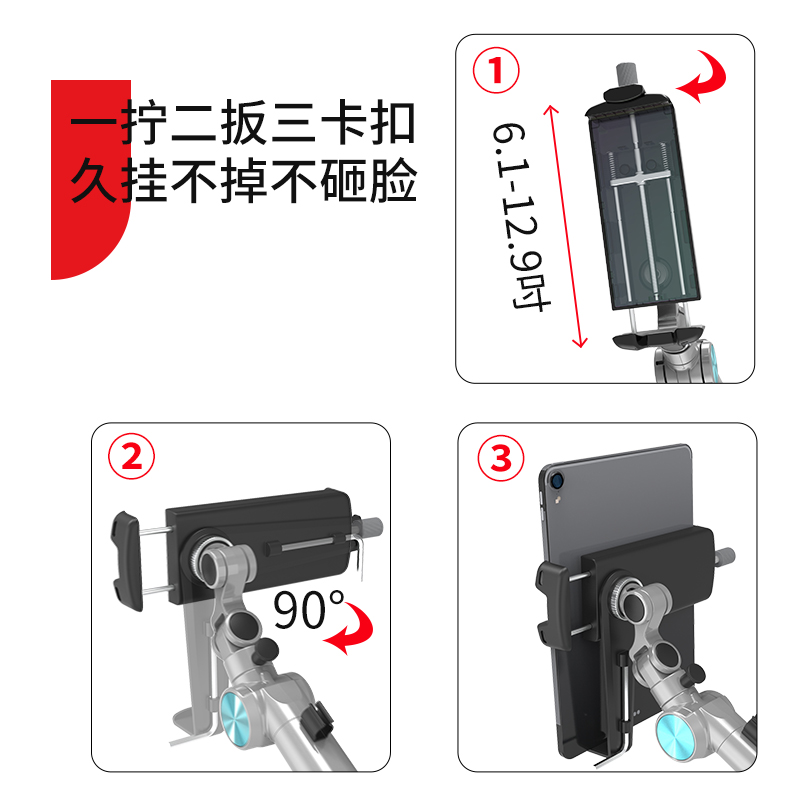 一拧二扳三卡扣
久挂不掉不砸脸

①

6.1-12.9吋

②

90°

③